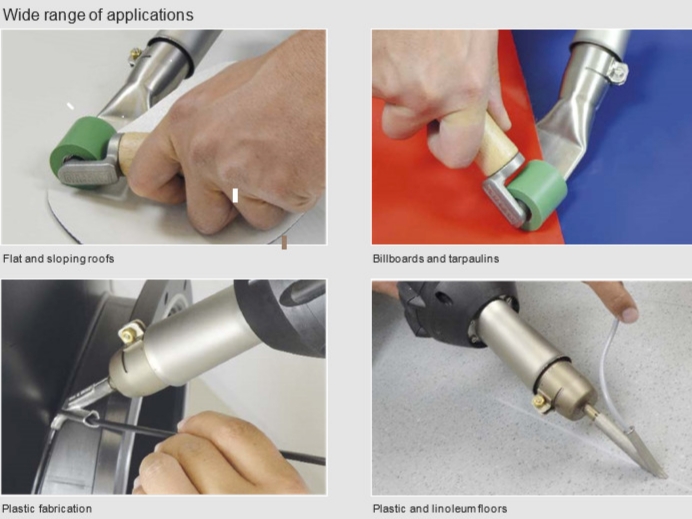 Wide range of applications

Flat and sloping roofs

Billboards and tarpaulins

Plastic fabrication

Plastic and linoleum floors