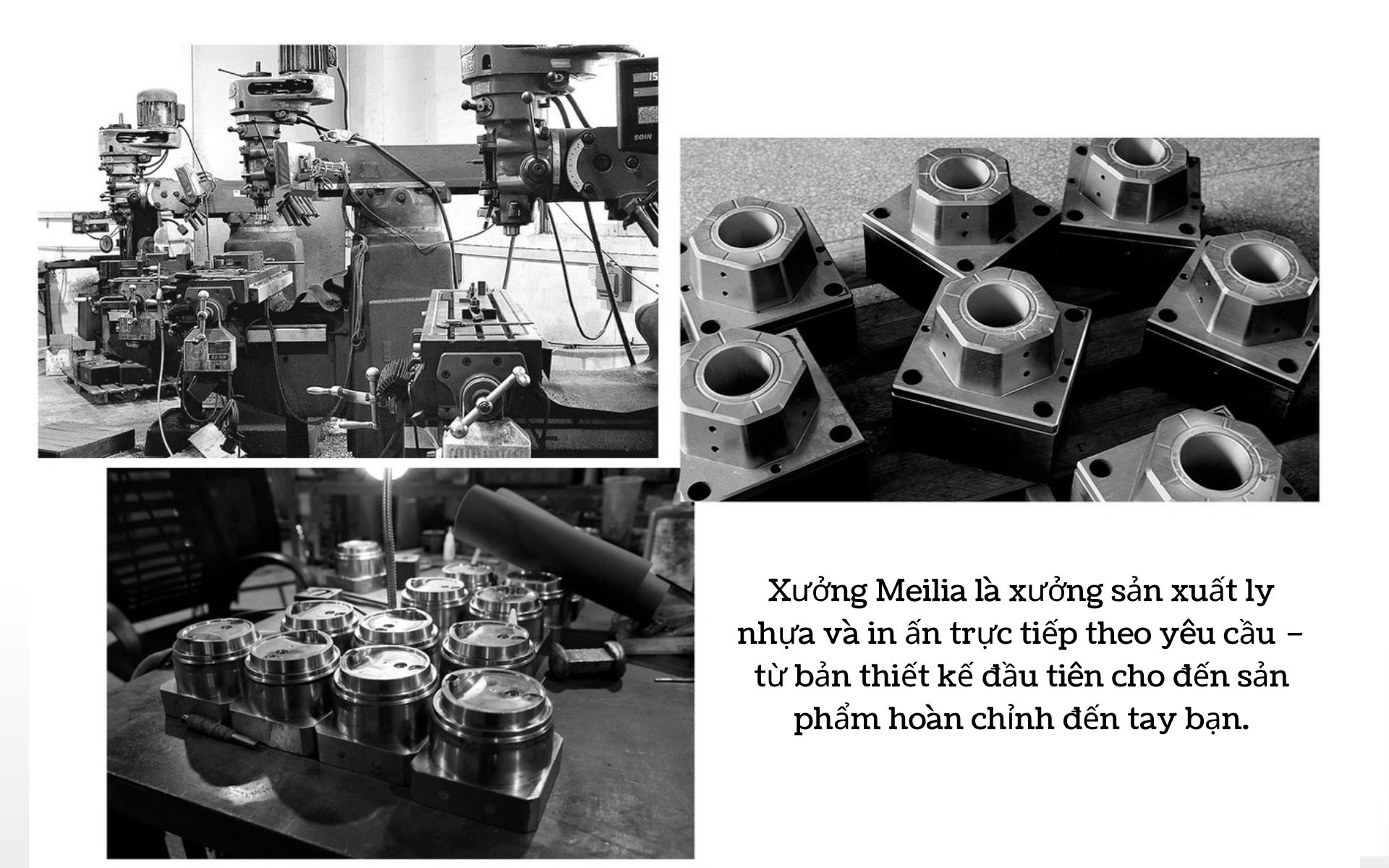 Xưởng Meilia là xưởng sản xuất ly nhựa và in ấn trực tiếp theo yêu cầu – từ bản thiết kế đầu tiên cho đến sản phẩm hoàn chỉnh đến tay bạn.